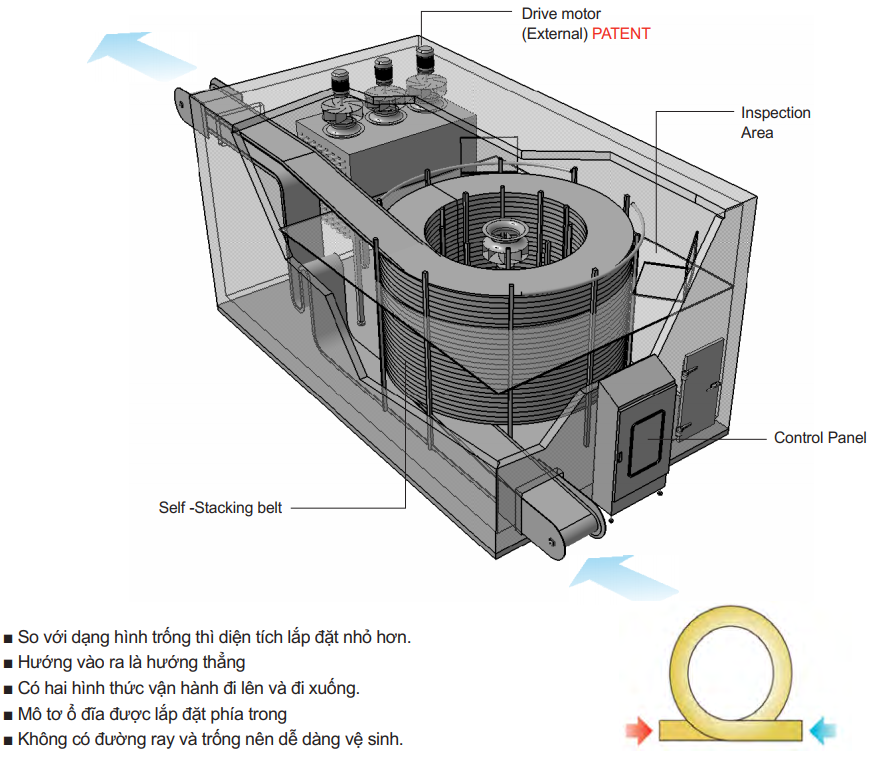 Drive motor
(External) PATENT

Inspection
Area

Control Panel

Self -Stacking belt

■ So với dạng hình trống thì diện tích lắp đặt nhỏ hơn.
■ Hướng vào ra là hướng thẳng
■ Có hai hình thức vận hành đi lên và đi xuống.
■ Mô tơ ổ đĩa được lắp đặt phía trong
■ Không có đường ray và trống nên dễ dàng vệ sinh.