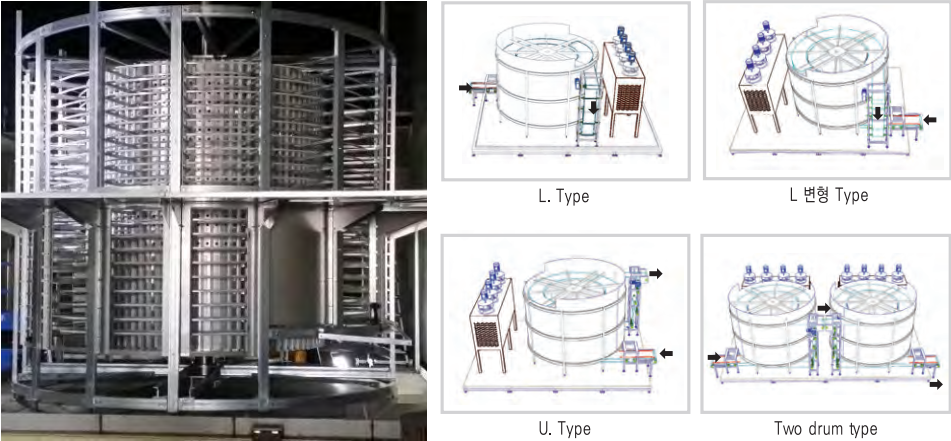 L. Type

L 변형 Type

U. Type

Two drum type