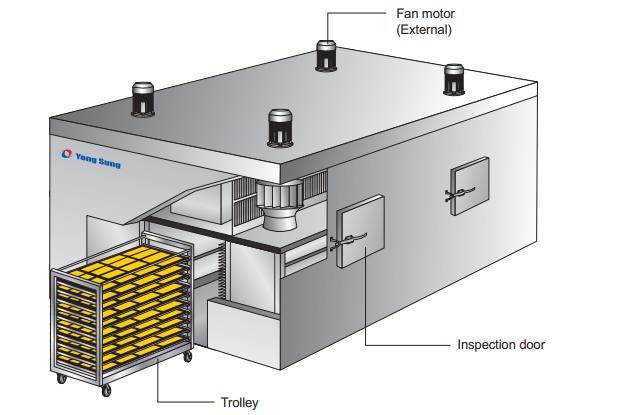 Fan motor
(External)

Yong Sung

Inspection door

Trolley